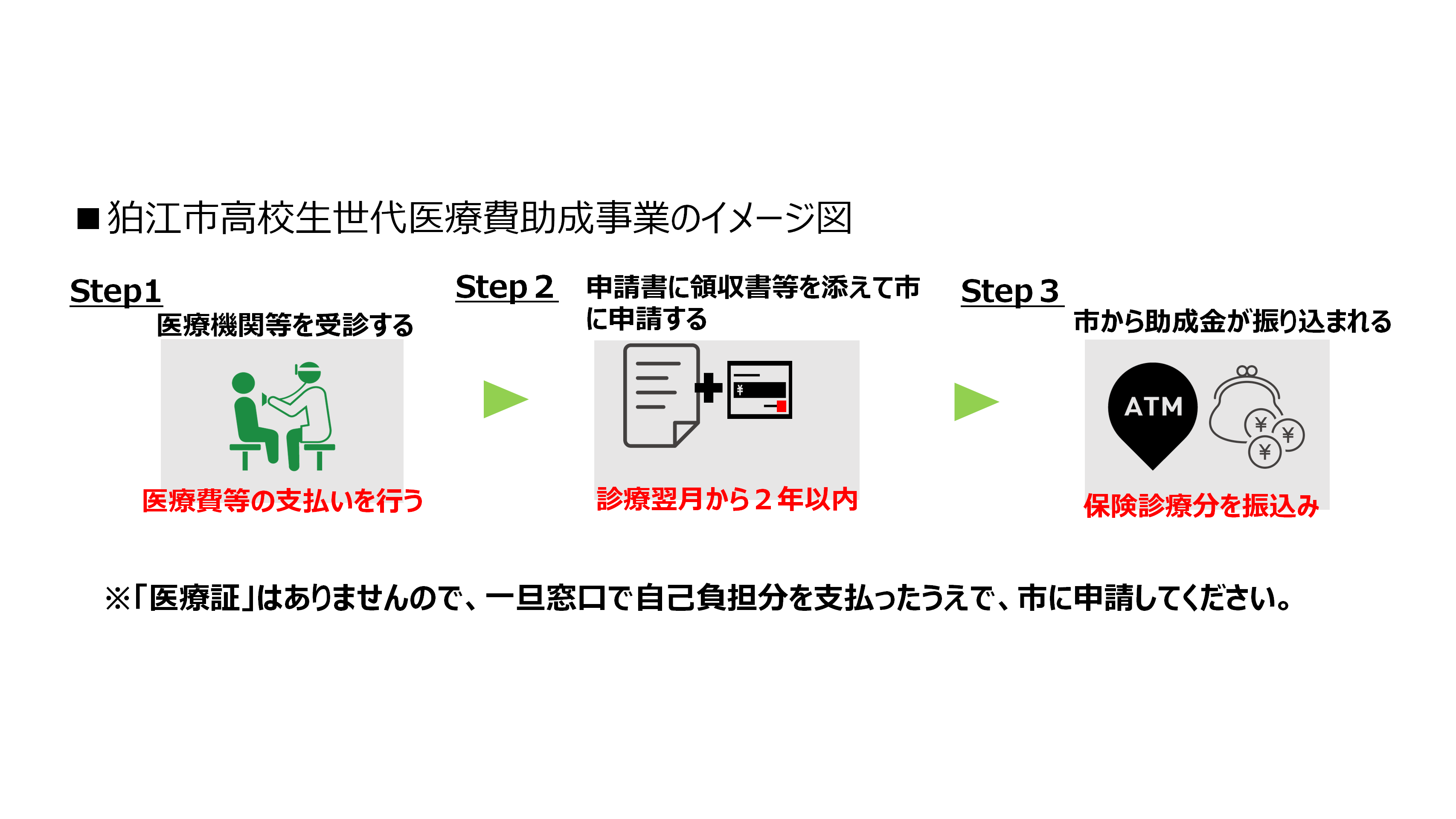 ■狛江市高校生世代医療費助成事業のイメージ図

Step1
医療機関等を受診する

医療費等の支払いを行う

Step 2
申請書に領収書等を添えて市に申請する

¥

診療翌月から２年以内

Step 3
市から助成金が振り込まれる

ATM

¥ ¥ ¥

保険診療分を振込み

※「医療証」はありませんので、一旦窓口で自己負担分を支払ったうえで、市に申請してください。